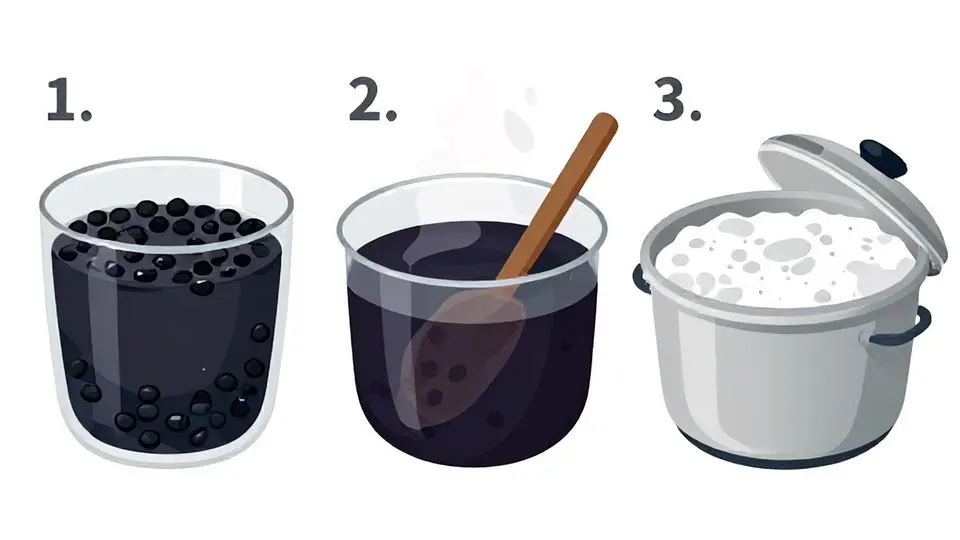 1.

2.

3.