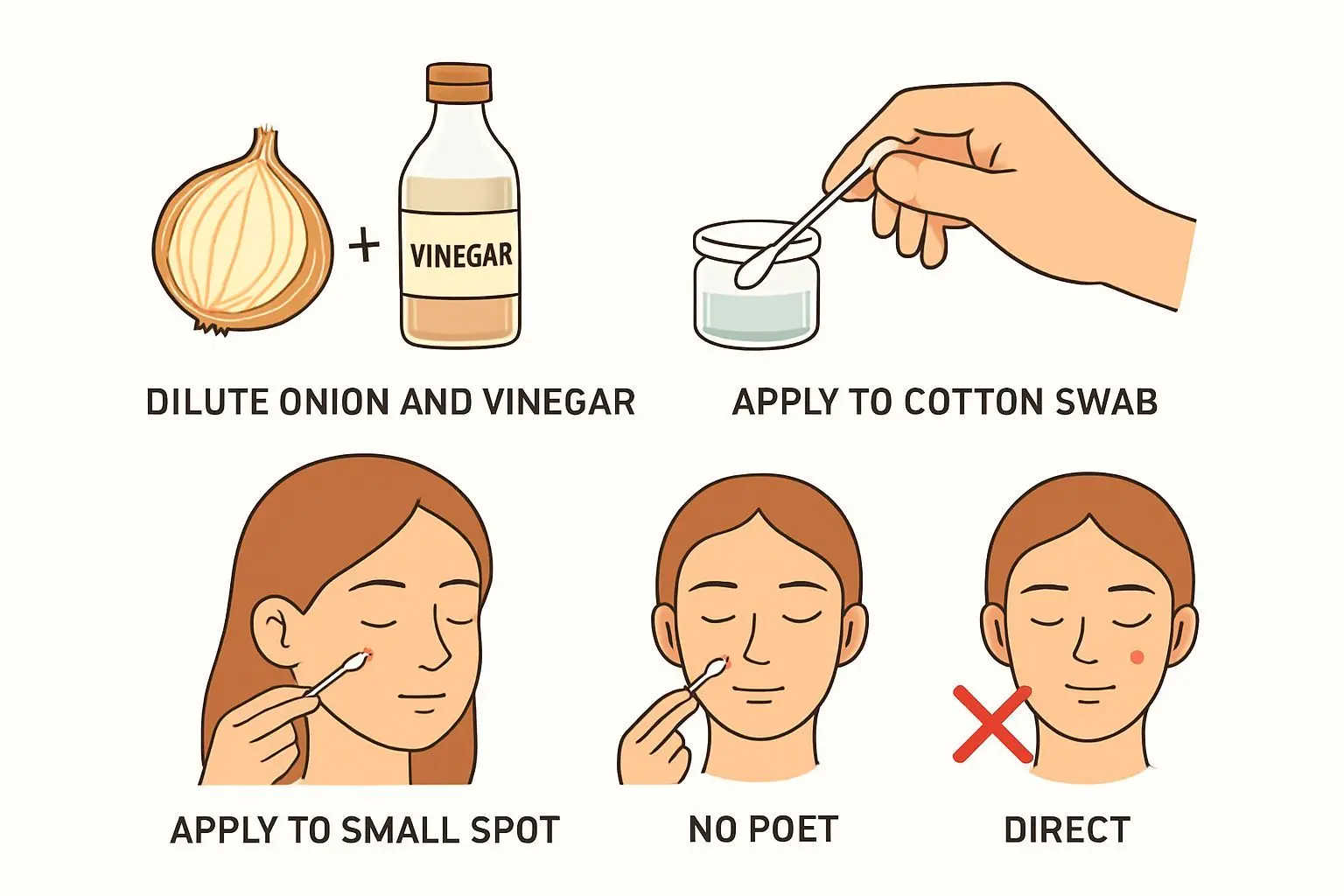 +

VINEGAR

DILUTE ONION AND VINEGAR

APPLY TO COTTON SWAB

APPLY TO SMALL SPOT

NO POET

DIRECT