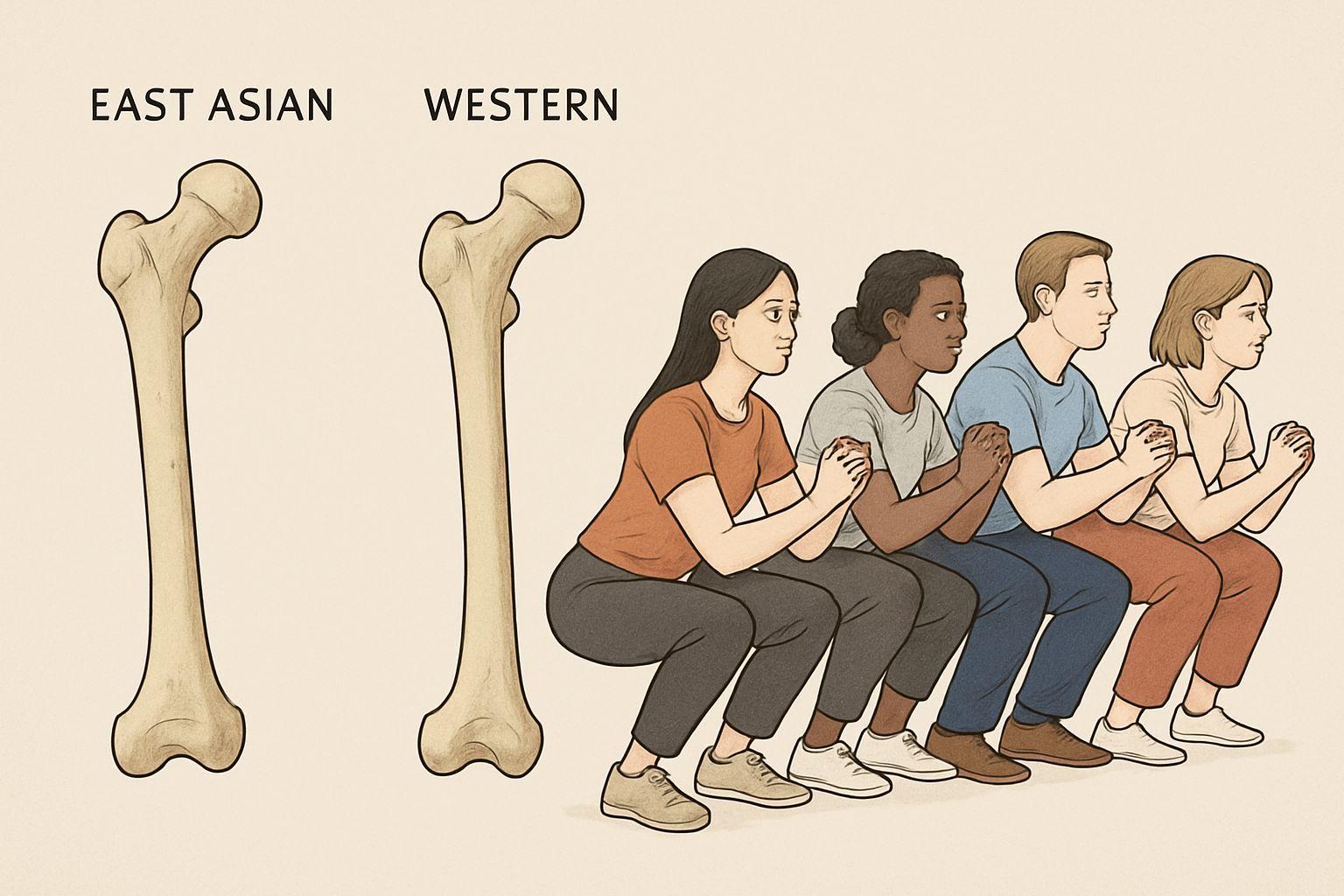 EAST ASIAN

WESTERN