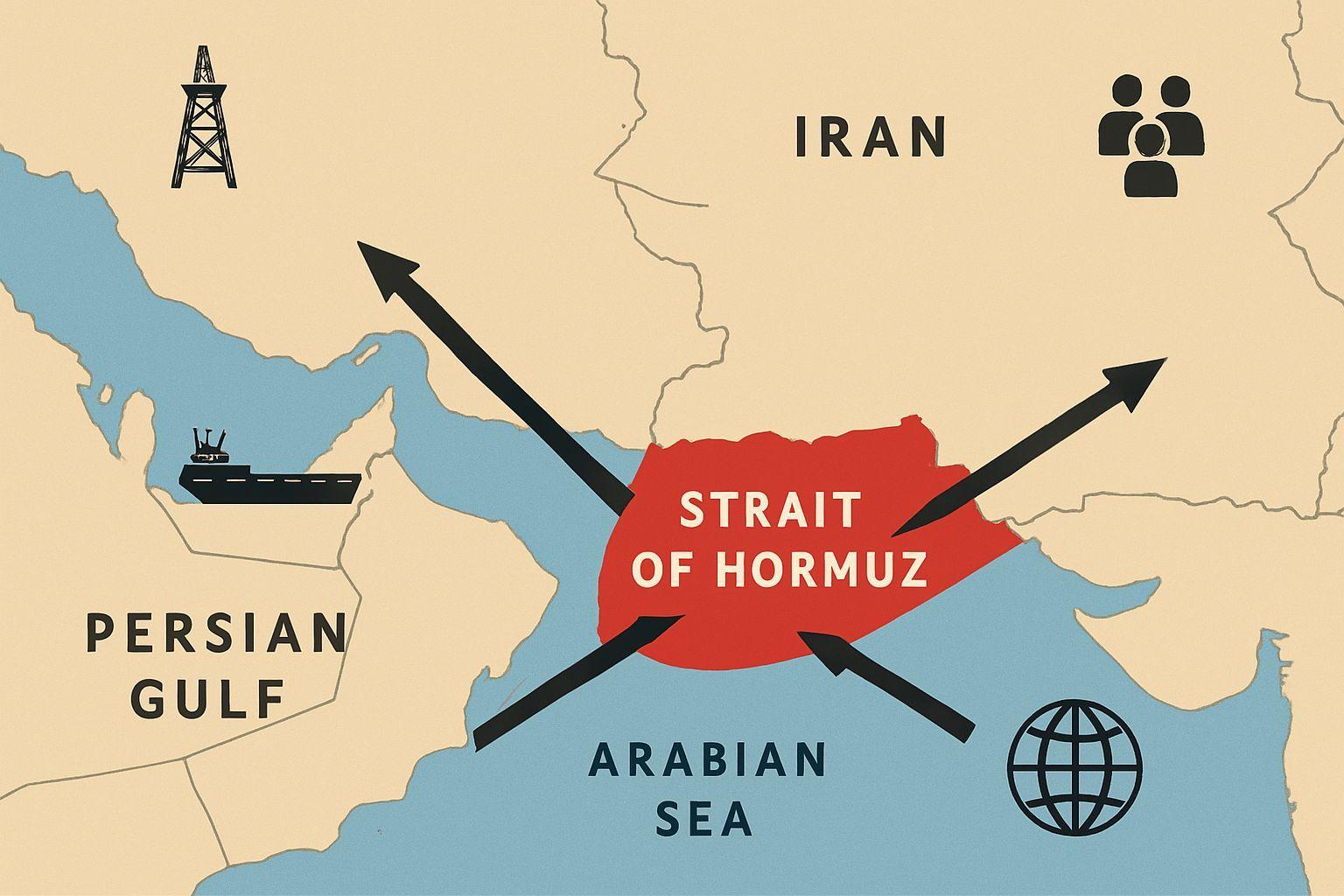 IRAN

STRAIT OF HORMUZ

PERSIAN GULF

ARABIAN SEA