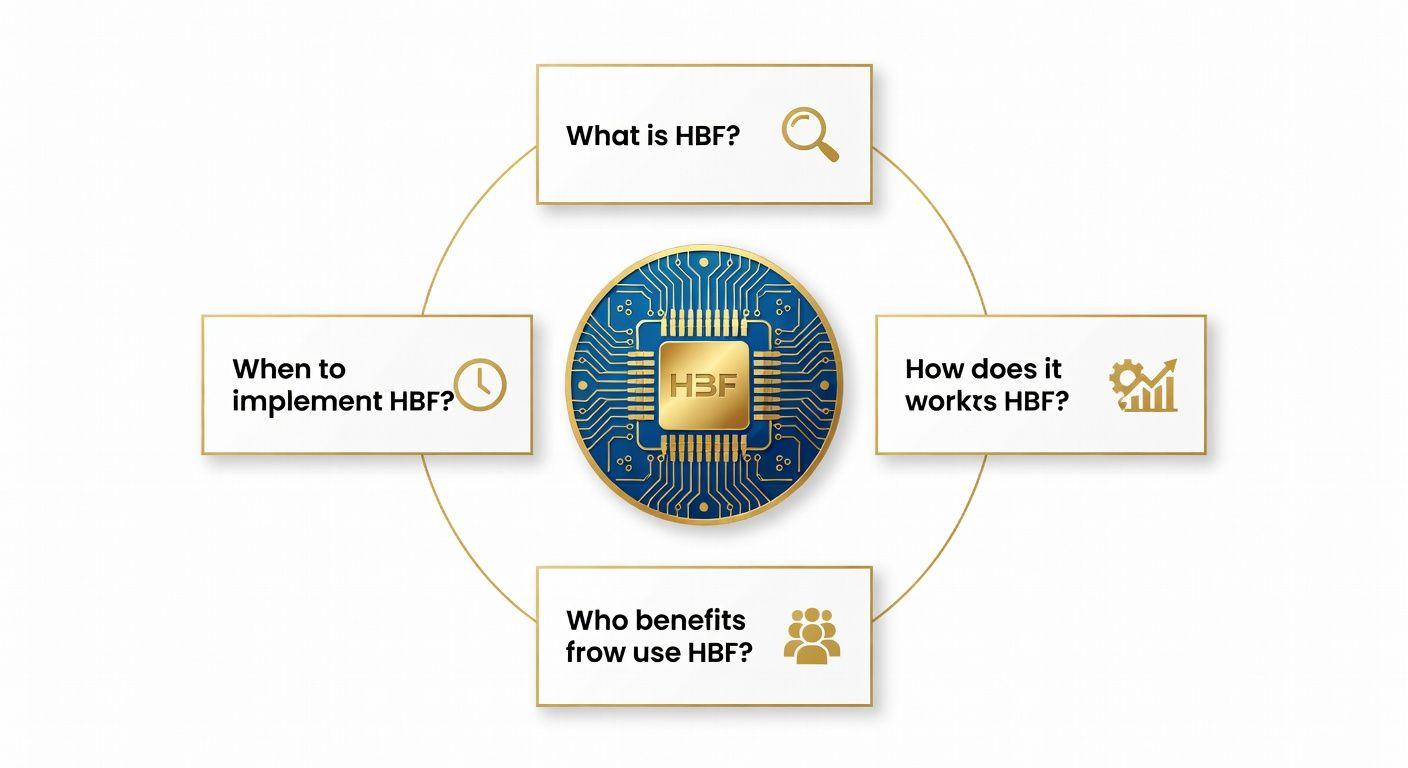 What is HBF?

When to implement HBF?

HBF

How does it workts HBF?

Who benefits frow use HBF?