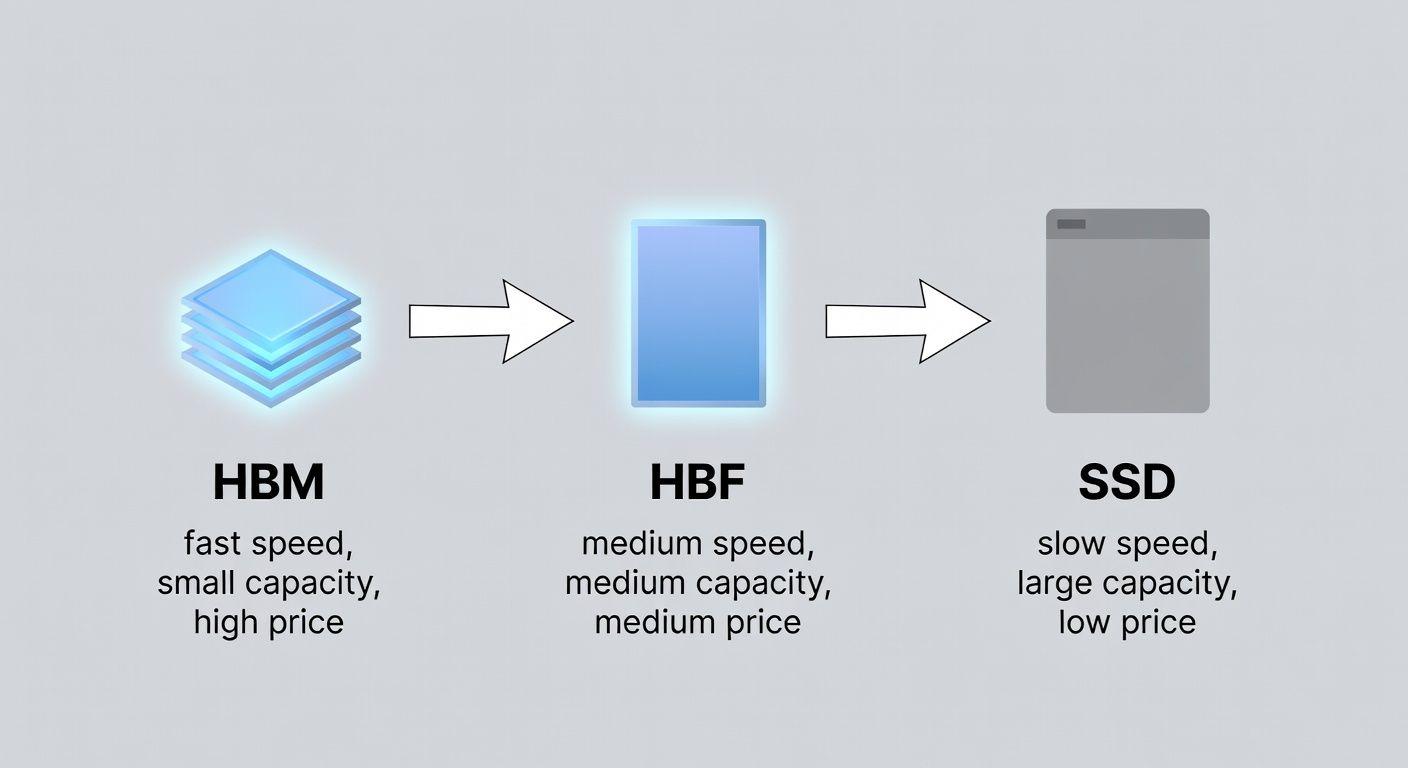 HBM
fast speed, small capacity, high price

HBF
medium speed, medium capacity, medium price

SSD
slow speed, large capacity, low price